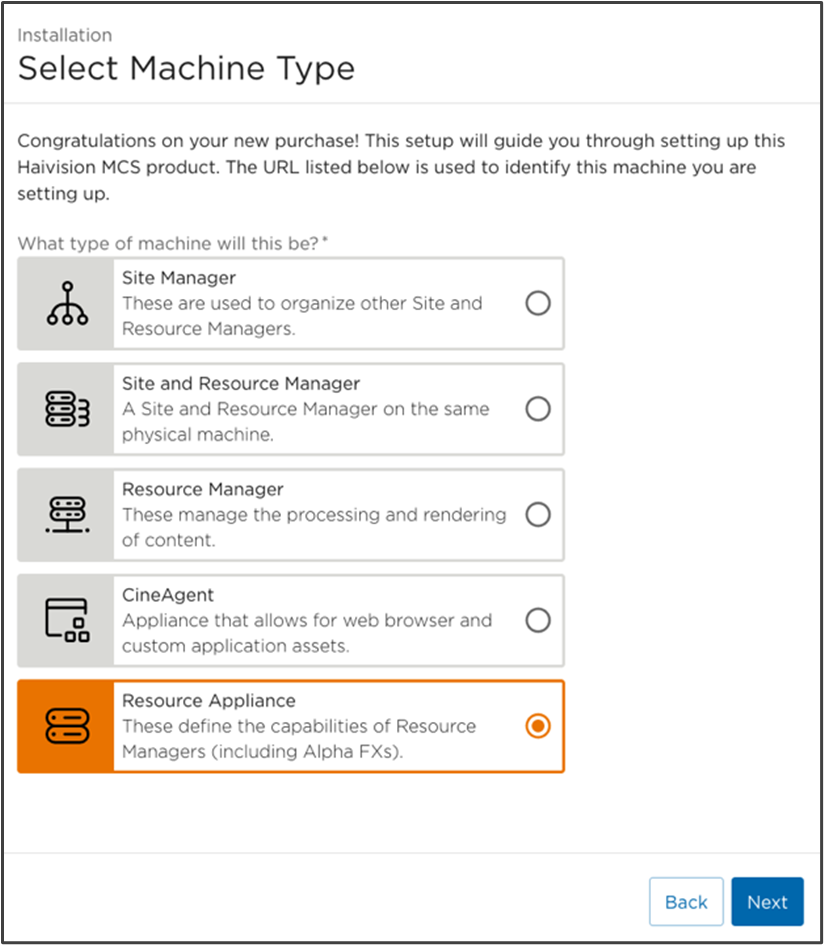 Installation
Select Machine Type

Congratulations on your new purchase! This setup will guide you through setting up this Haivision MCS product. The URL listed below is used to identify this machine you are setting up.

What type of machine will this be?*

Site Manager
These are used to organize other Site and Resource Managers.

Site and Resource Manager
A Site and Resource Manager on the same physical machine.

Resource Manager
These manage the processing and rendering of content.

CineAgent
Appliance that allows for web browser and custom application assets.

Resource Appliance
These define the capabilities of Resource Managers (including Alpha FXs).

Back
Next