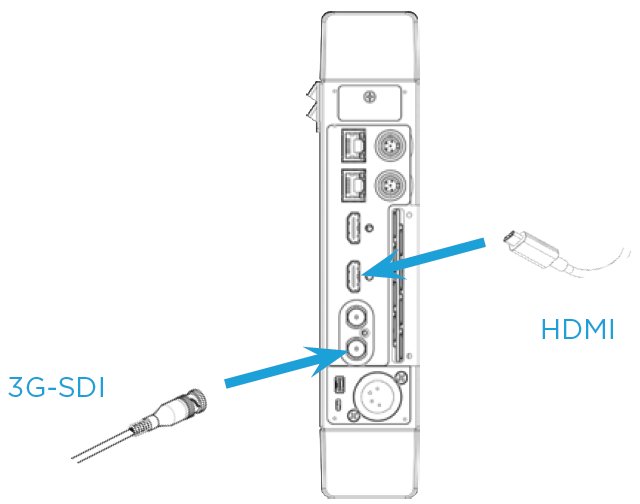 HDMI

3G-SDI