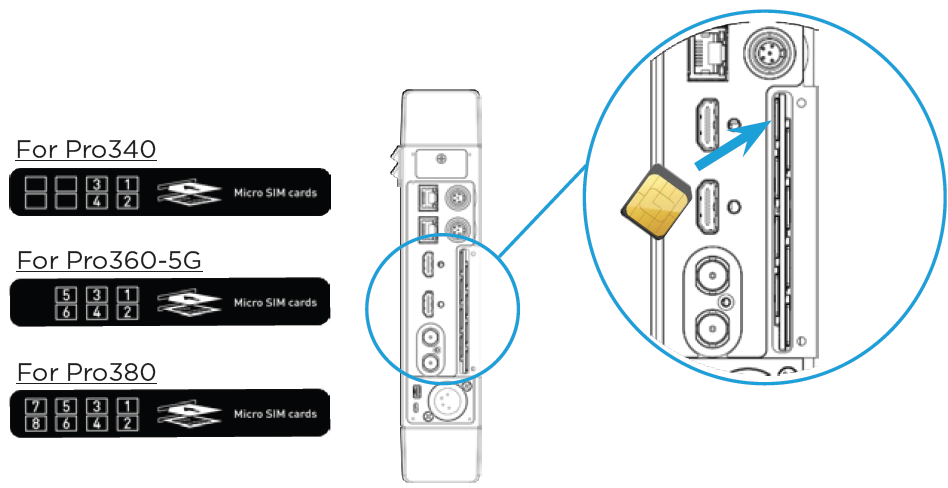 For Pro340

3 1
4 2
Micro SIM cards

For Pro360-5G

5 3 1
6 4 2
Micro SIM cards

For Pro380

7 5 3 1
8 6 4 2
Micro SIM cards