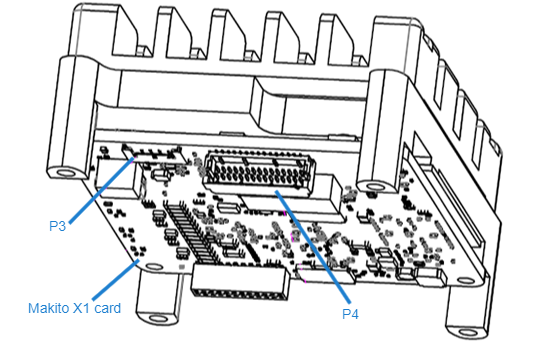 P3

Makito X1 card

P4