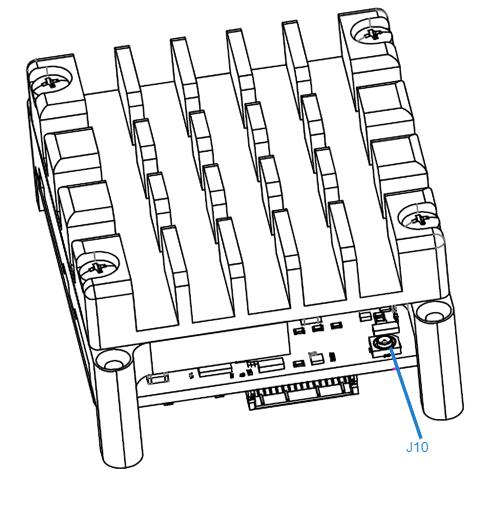 J10