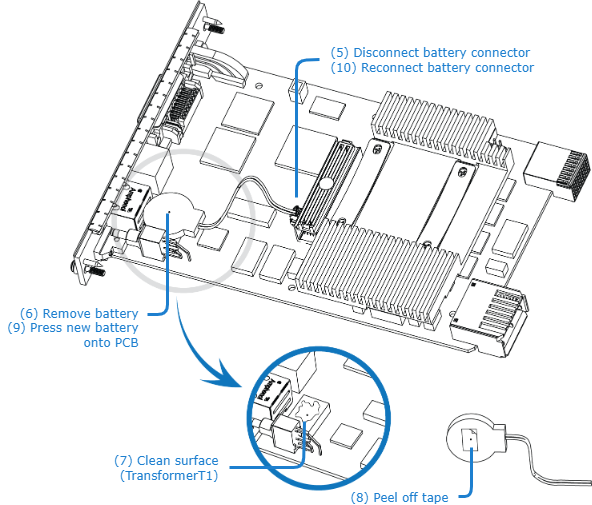 (5) Disconnect battery connector
(10) Reconnect battery connector

(6) Remove battery
(9) Press new battery onto PCB

(7) Clean surface
(TransformerT1)

(8) Peel off tape