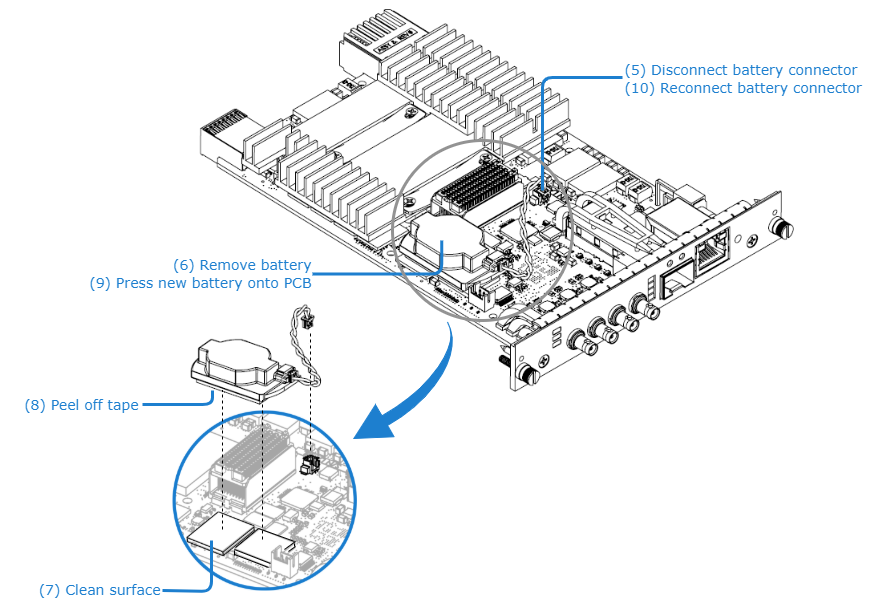 (5) Disconnect battery connector
(10) Reconnect battery connector

(6) Remove battery
(9) Press new battery onto PCB

(8) Peel off tape

(7) Clean surface