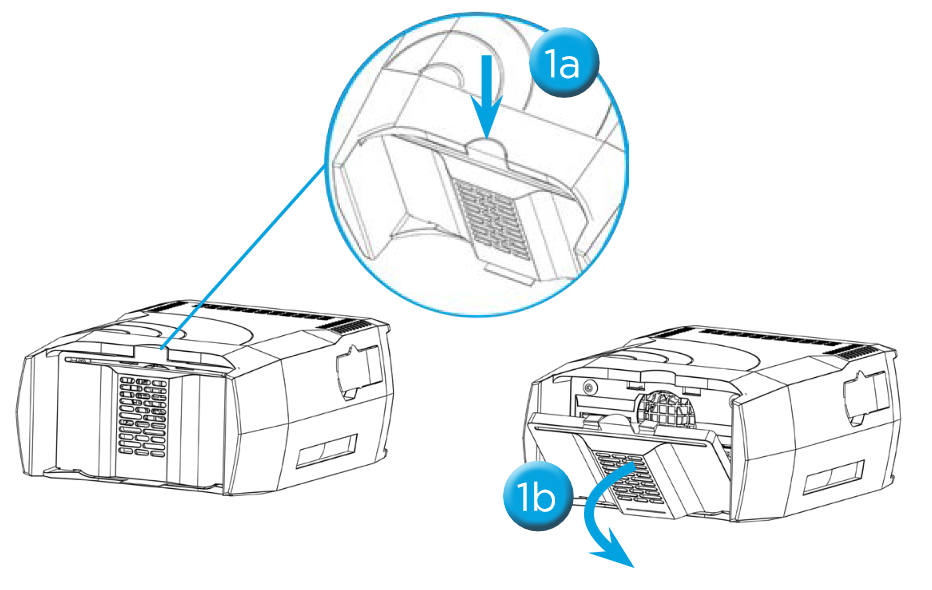 1a

1b