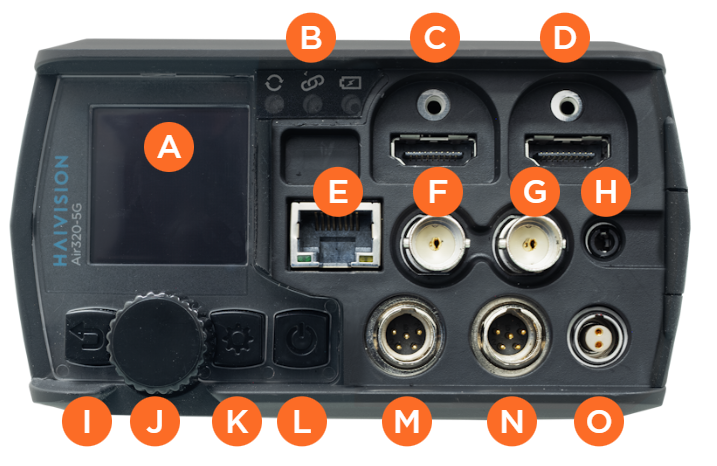 B C D
A
HAIVISION
Air320-5G
E F G H
I J K L M N O