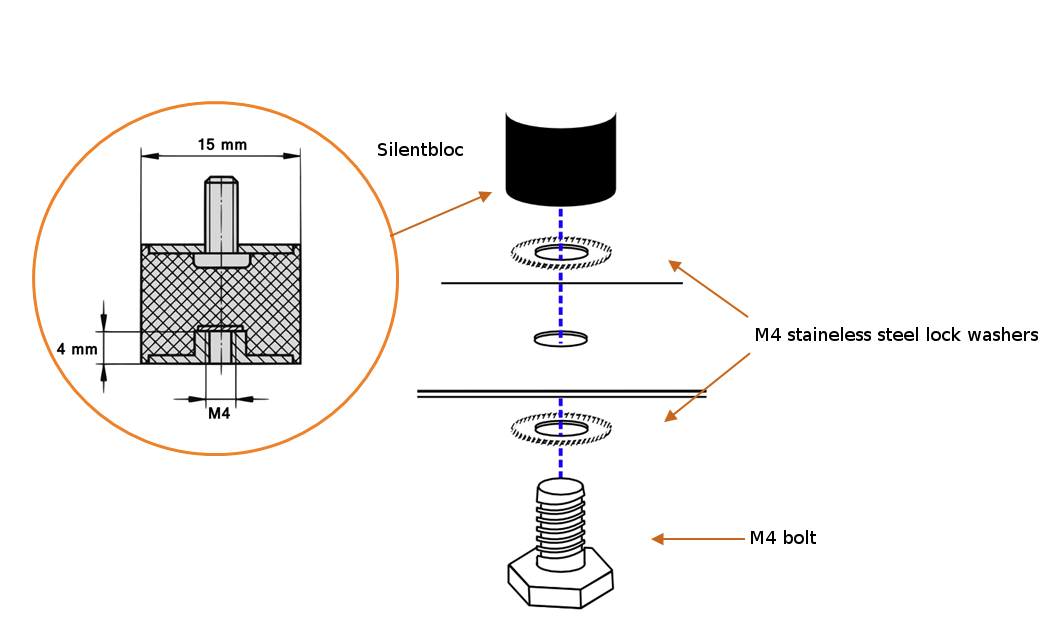 15 mm

4 mm

M4

Silentbloc

M4 staineless steel lock washers

M4 bolt