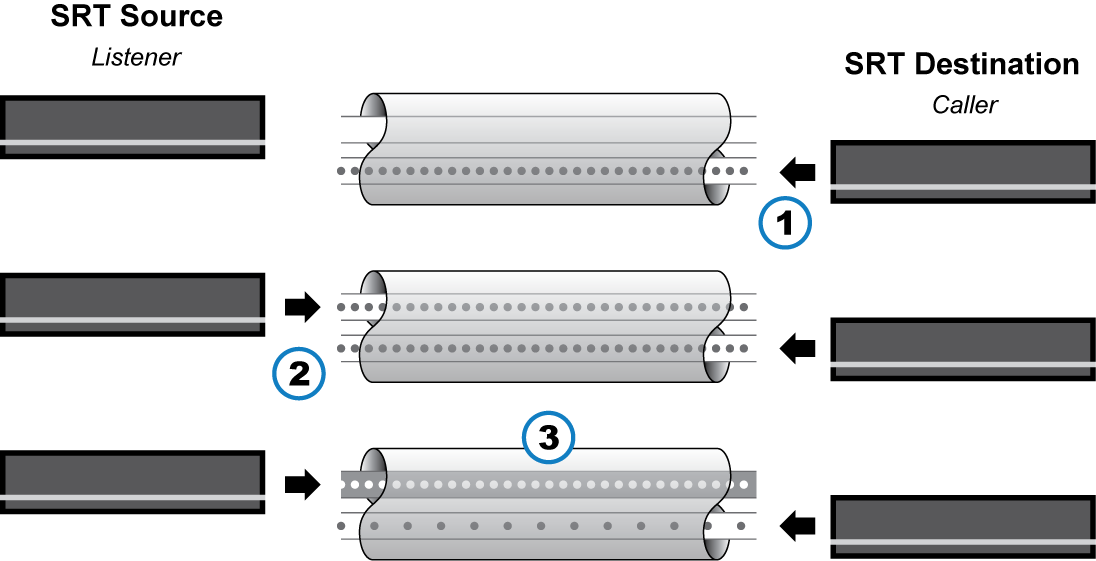 SRT Source
Listener

SRT Destination
Caller

1

2

3