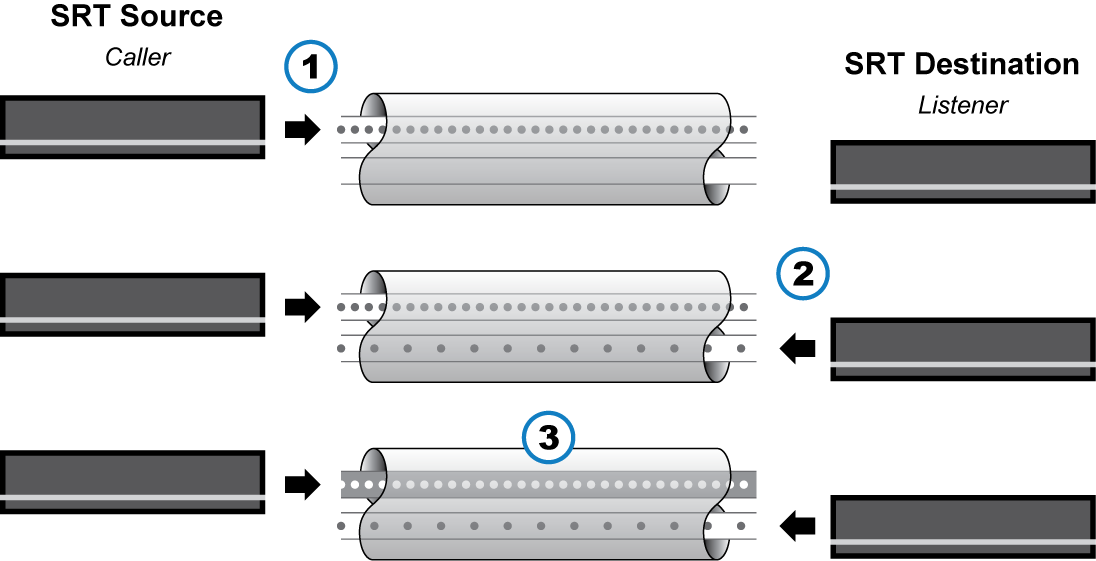 SRT Source

Caller

1

SRT Destination

Listener

2

3