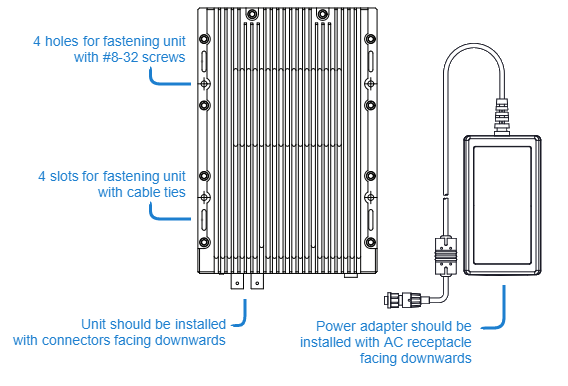 4 holes for fastening unit with #8-32 screws

4 slots for fastening unit with cable ties

Unit should be installed with connectors facing downwards

Power adapter should be installed with AC receptacle facing downwards