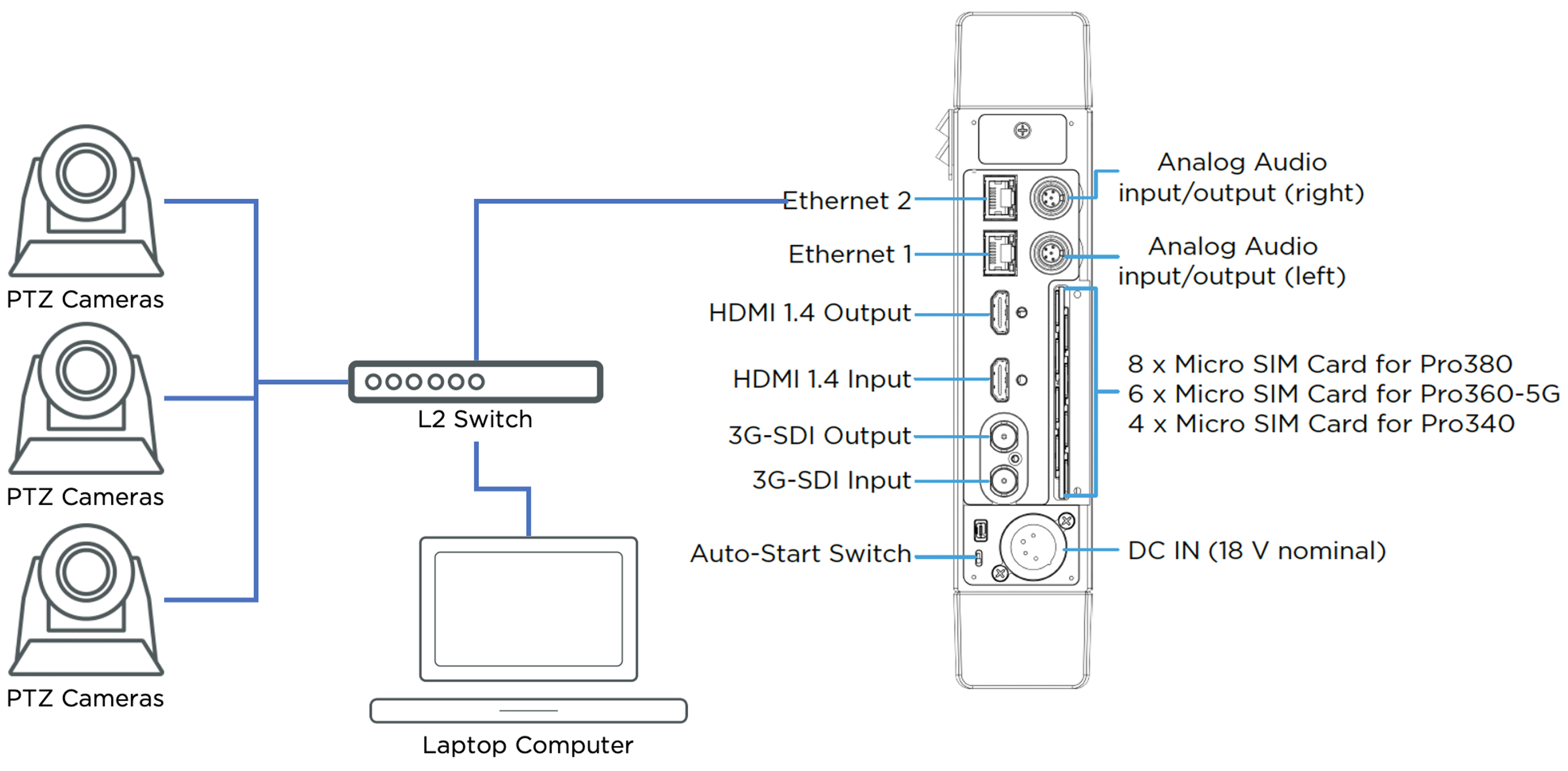 PTZ Cameras

PTZ Cameras

PTZ Cameras

L2 Switch

Laptop Computer

Ethernet 2

Ethernet 1

HDMI 1.4 Output

HDMI 1.4 Input

3G-SDI Output

3G-SDI Input

Auto-Start Switch

Analog Audio input/output (right)

Analog Audio input/output (left)

8 x Micro SIM Card for Pro380
6 x Micro SIM Card for Pro360-5G
4 x Micro SIM Card for Pro340

DC IN (18 V nominal)