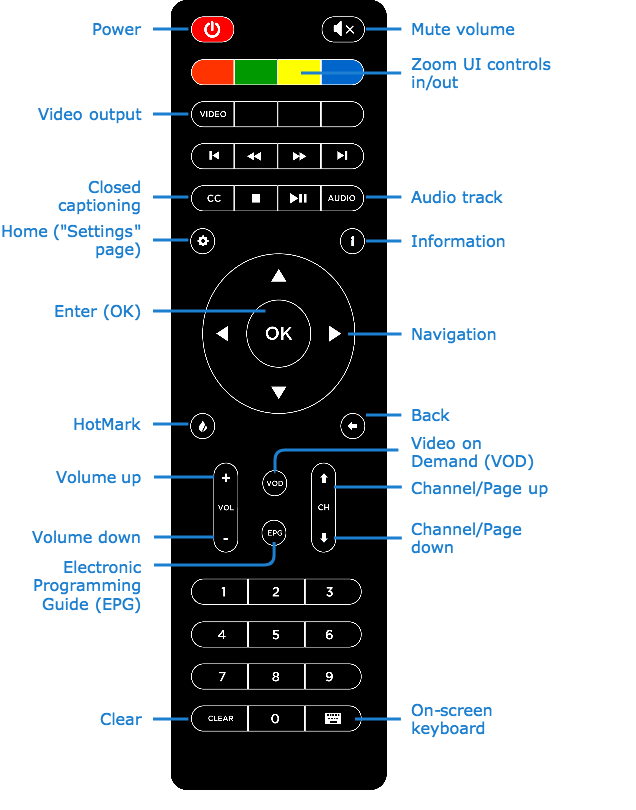 Power

Mute volume

Zoom UI controls in/out

Video output

VIDEO

Closed captioning

CC

AUDIO

Audio track

Home ("Settings" page)

Information

Enter (OK)

OK

Navigation

HotMark

Back

Video on Demand (VOD)

Volume up

+

VOL

-

VOD

CH

Channel/Page up

Volume down

EPG

Channel/Page down

Electronic Programming Guide (EPG)

1 2 3

4 5 6

7 8 9

Clear

CLEAR

0

On-screen keyboard