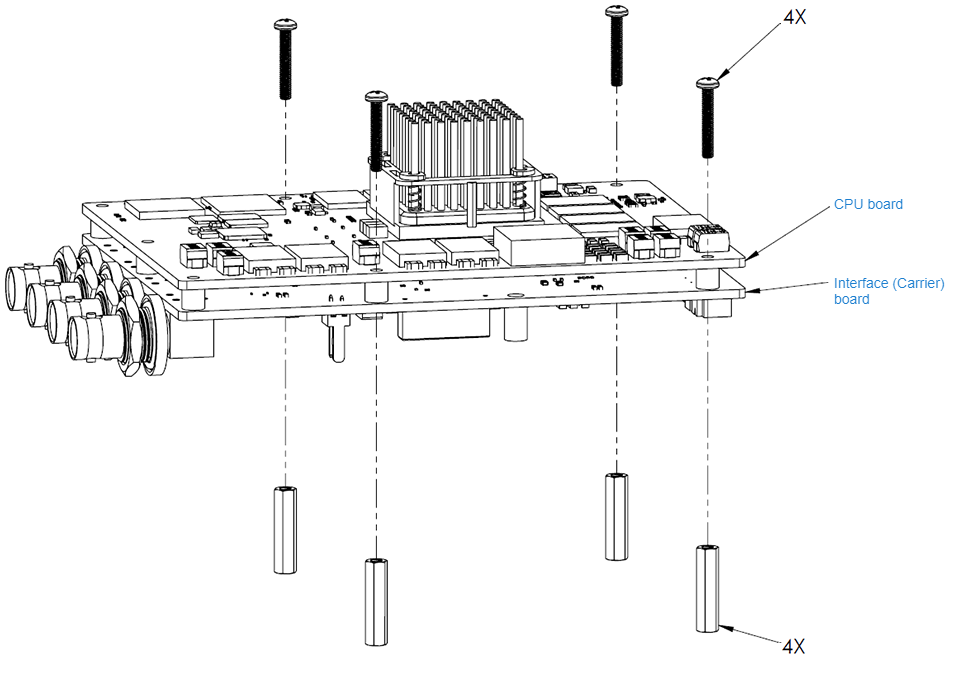 4X

CPU board

Interface (Carrier) board

4X